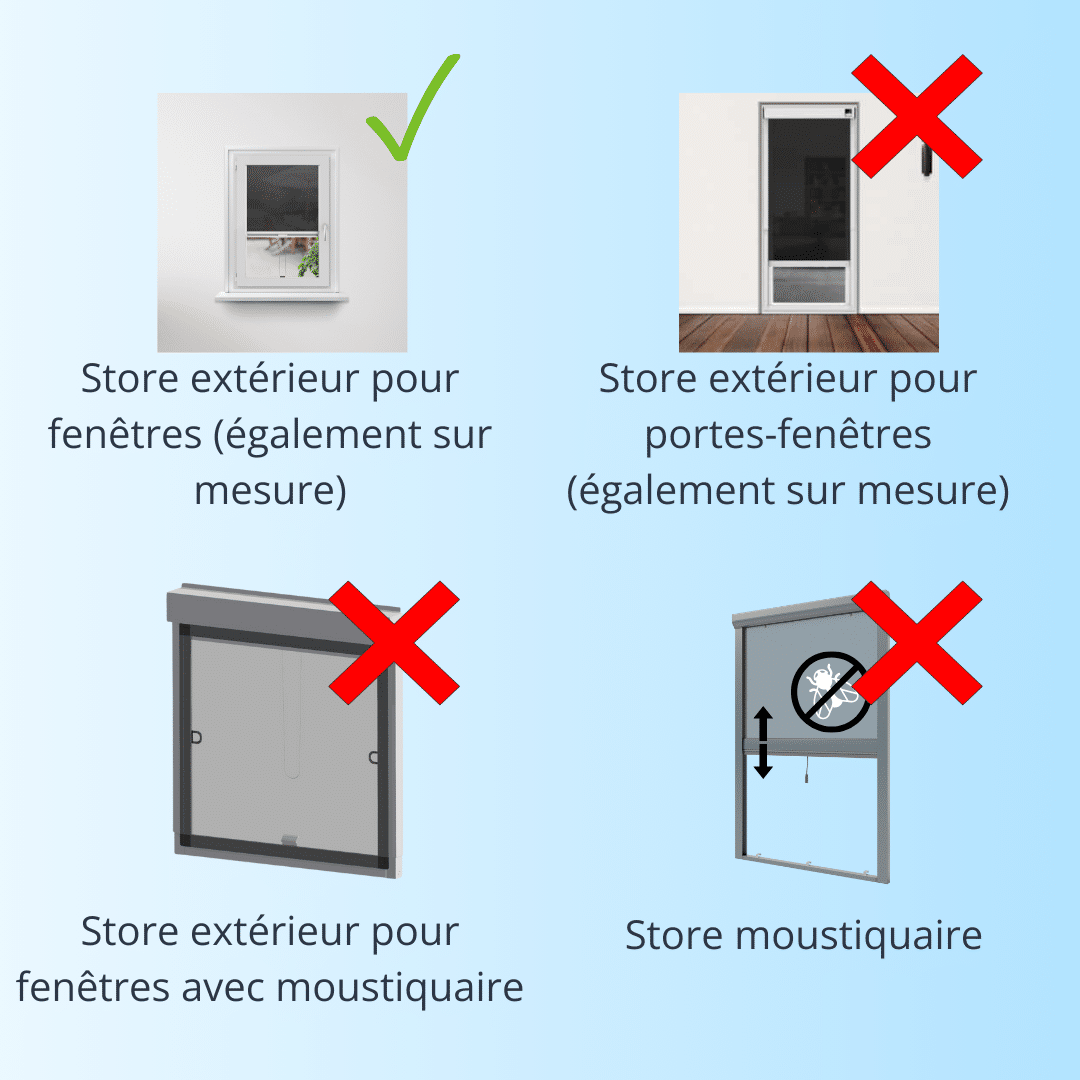 Store extérieur pour fenêtres (également sur mesure)

Store extérieur pour portes-fenêtres (également sur mesure)

Store extérieur pour fenêtres avec moustiquaire

Store moustiquaire