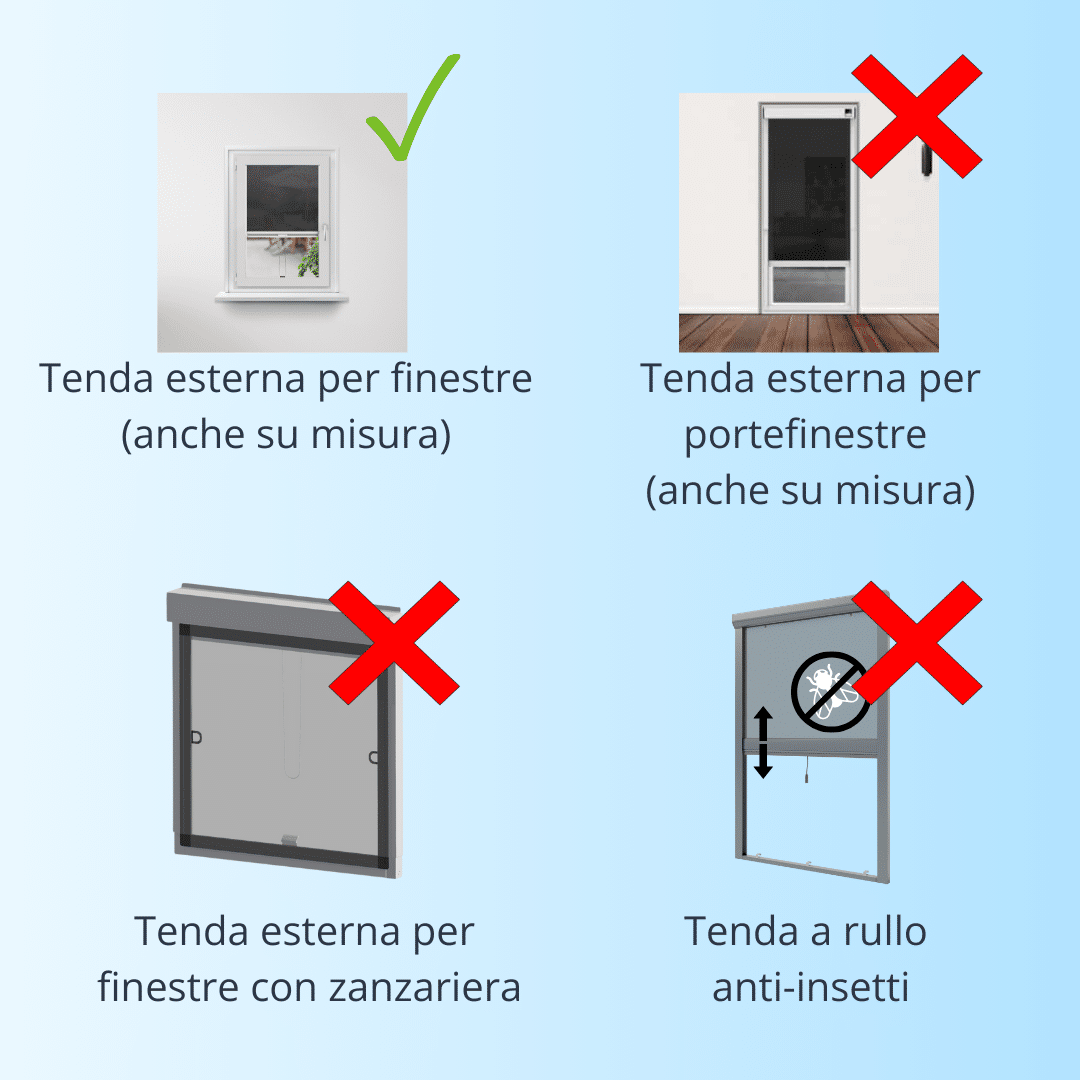 Tenda esterna per finestre (anche su misura)

Tenda esterna per portefinestre (anche su misura)

Tenda esterna per finestre con zanzariera

Tenda a rullo anti-insetti