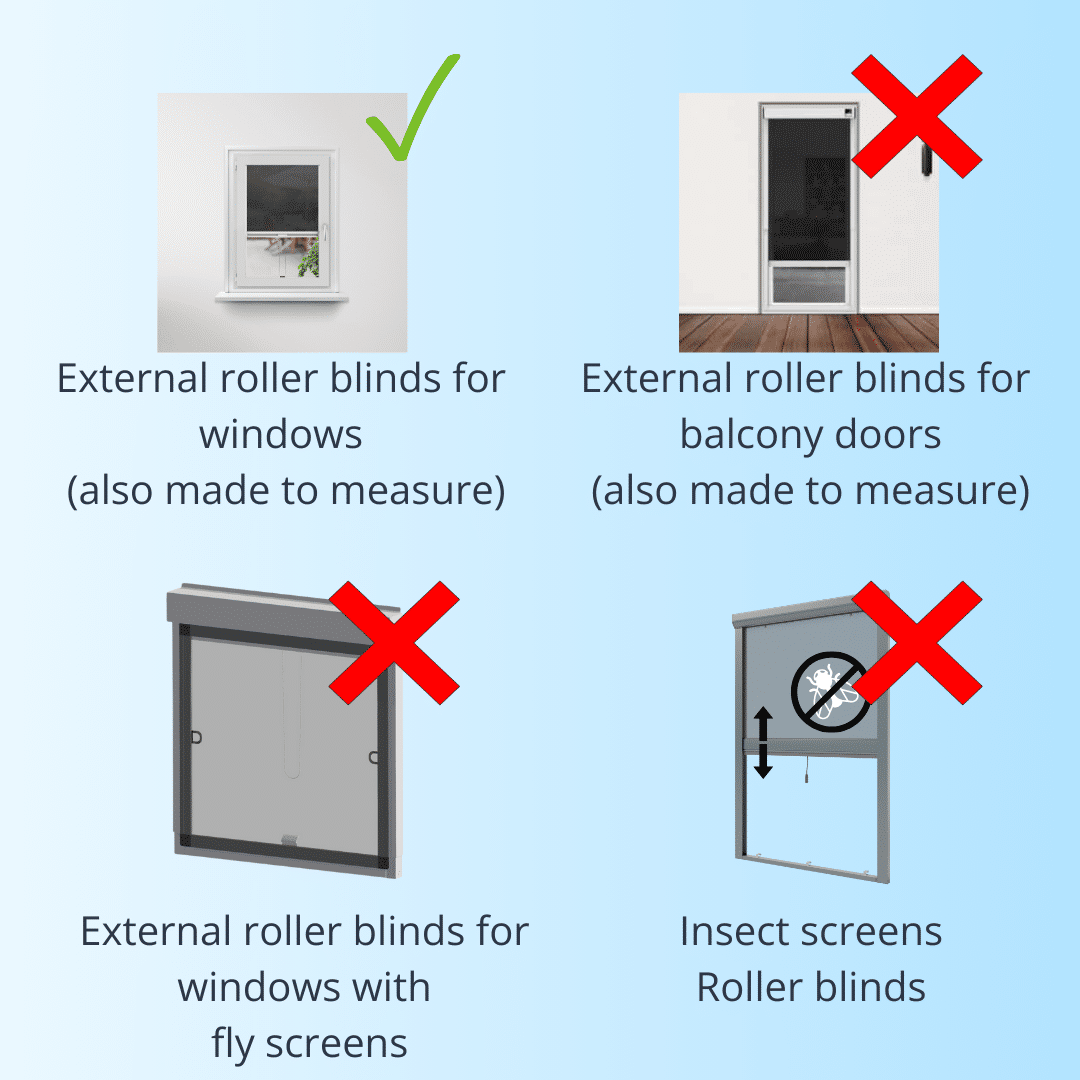 External roller blinds for windows
(also made to measure)

External roller blinds for balcony doors
(also made to measure)

External roller blinds for windows with
fly screens

Insect screens
Roller blinds