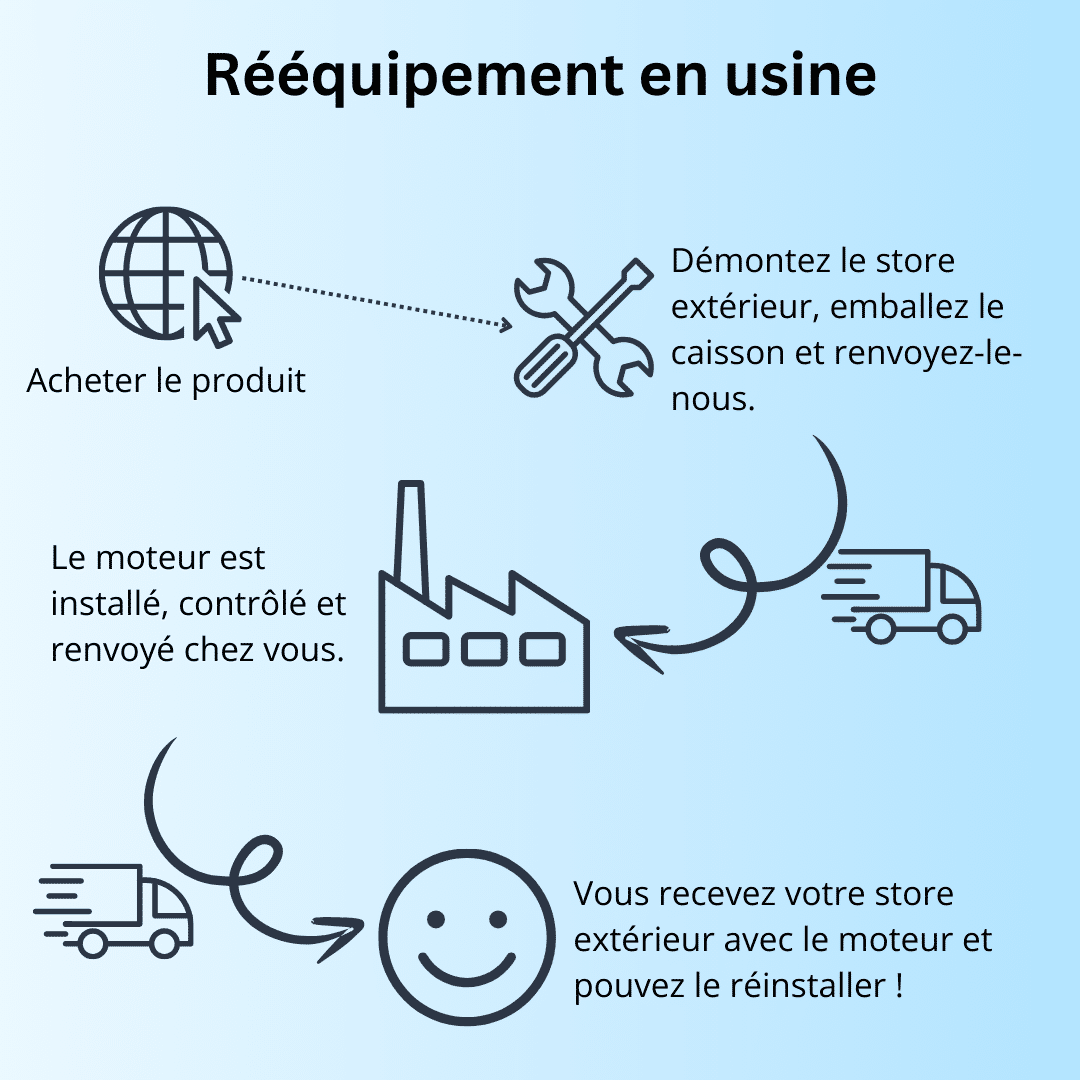 Rééquipement en usine

Acheter le produit

Démontez le store extérieur, emballez le caisson et renvoyez-le-nous.

Le moteur est installé, contrôlé et renvoyé chez vous.

Vous recevez votre store extérieur avec le moteur et pouvez le réinstaller !