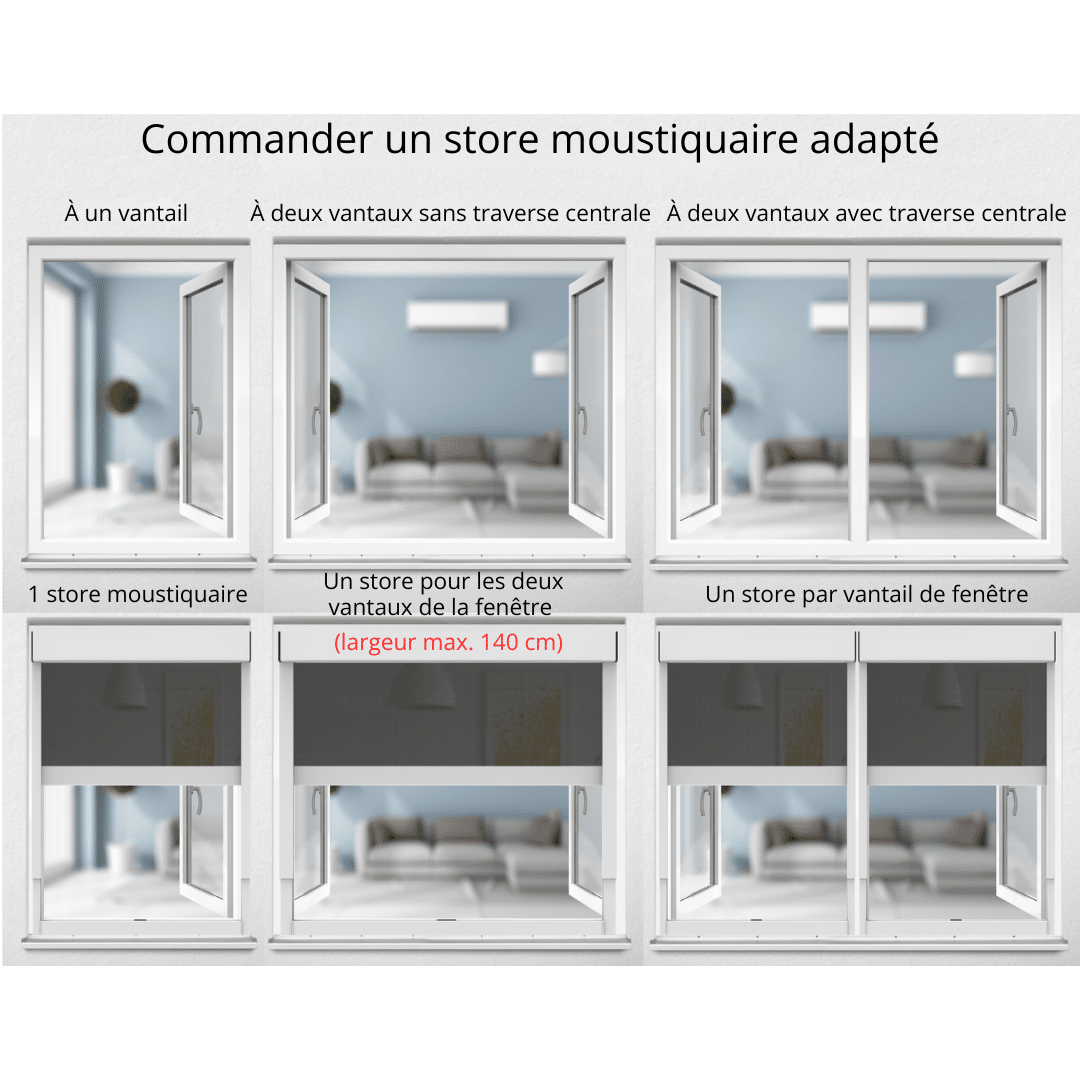 Commander un store moustiquaire adapté

À un vantail

À deux vantaux sans traverse centrale

À deux vantaux avec traverse centrale

1 store moustiquaire

Un store pour les deux vantaux de la fenêtre
(largeur max. 140 cm)

Un store par vantail de fenêtre