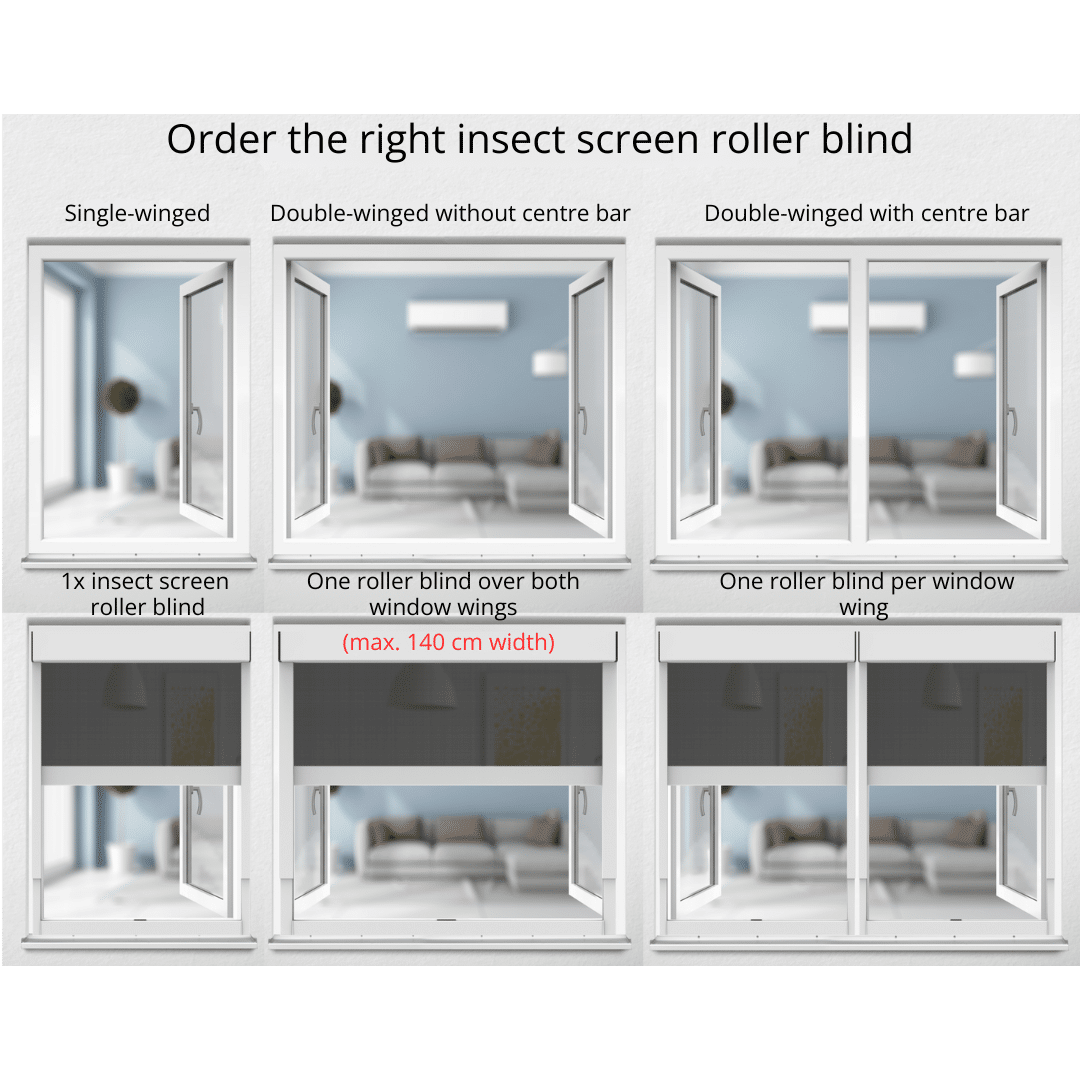 Order the right insect screen roller blind

Single-winged

Double-winged without centre bar

Double-winged with centre bar

1x insect screen roller blind

One roller blind over both window wings

(max. 140 cm width)

One roller blind per window wing