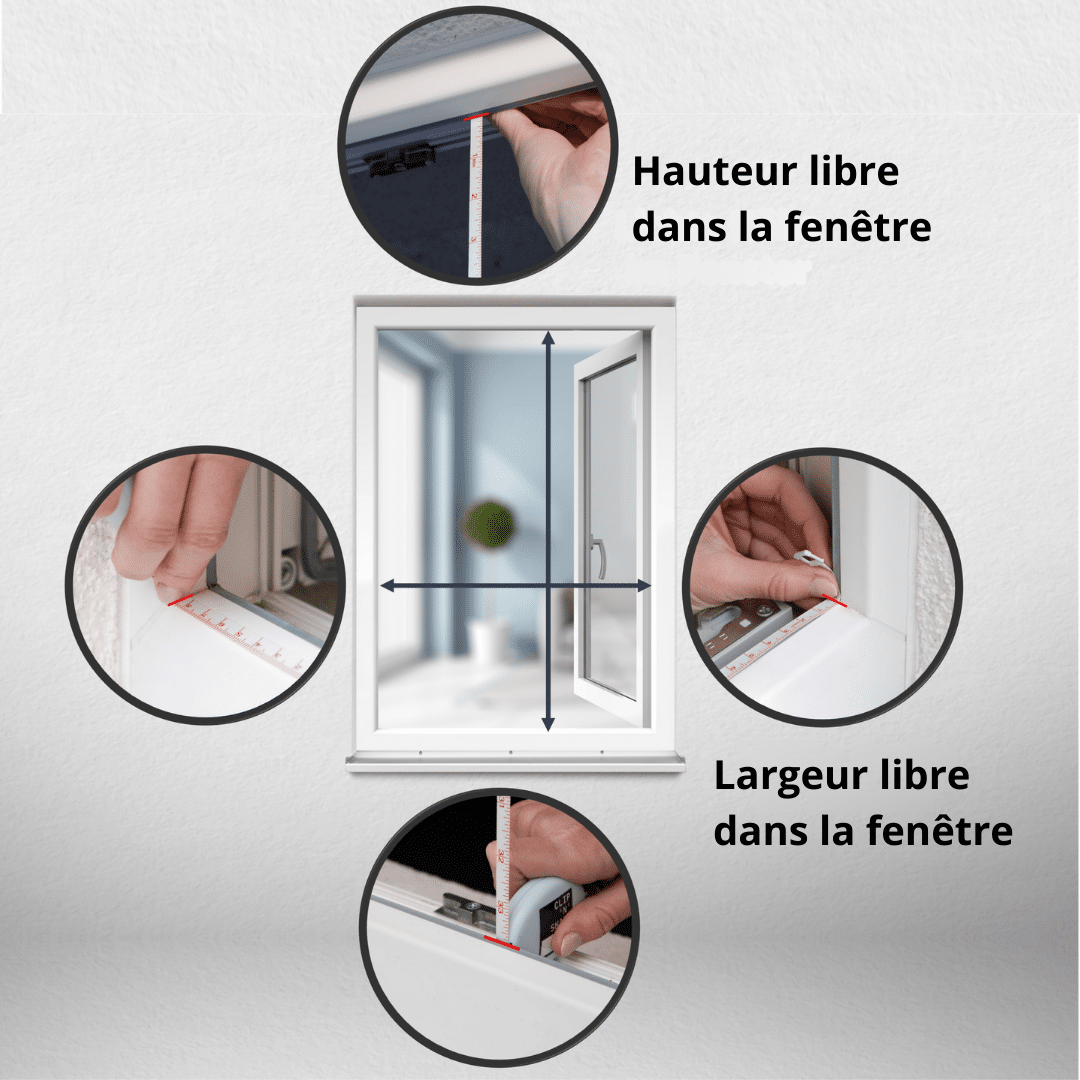 Hauteur libre dans la fenêtre

Largeur libre dans la fenêtre