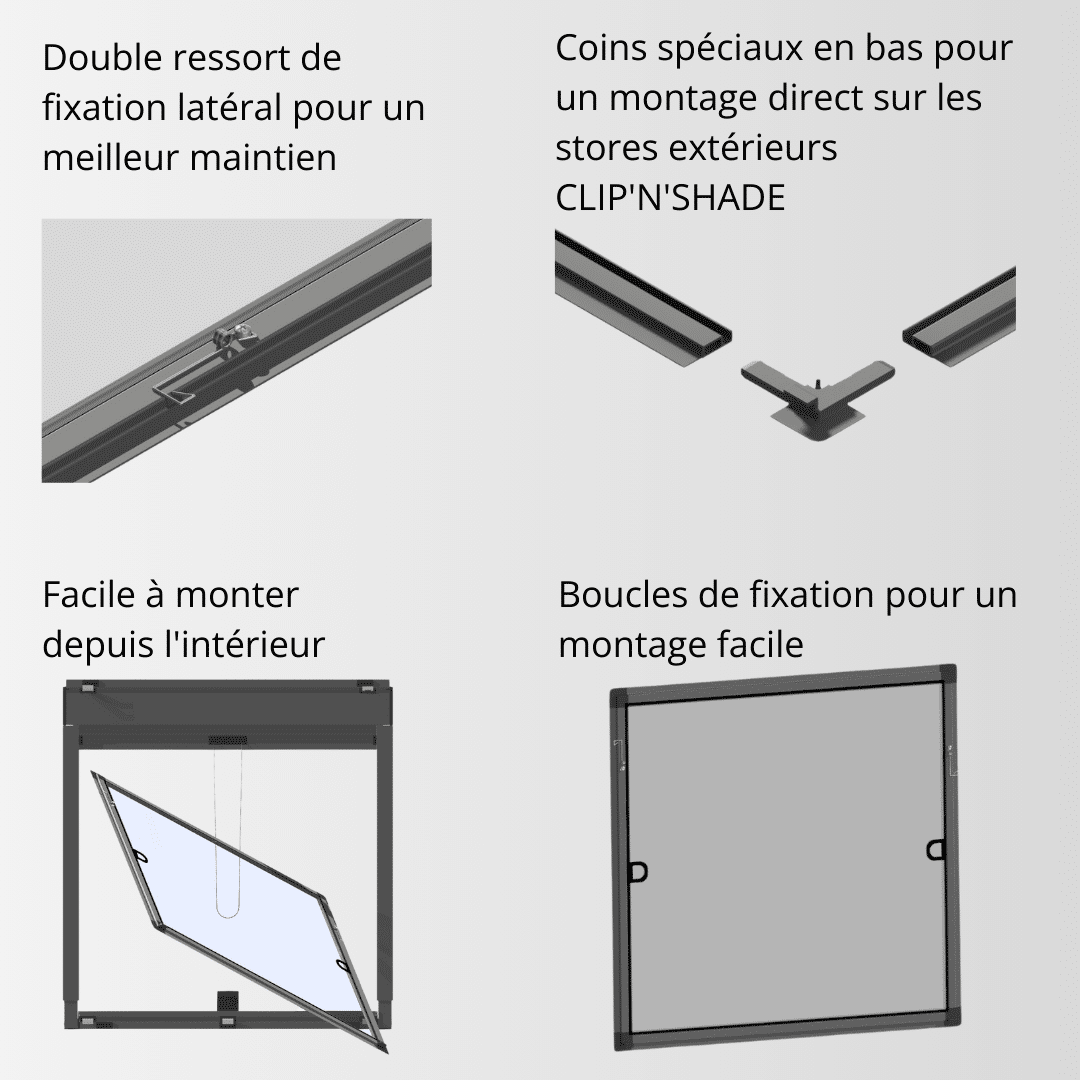 Double ressort de fixation latéral pour un meilleur maintien

Coins spéciaux en bas pour un montage direct sur les stores extérieurs CLIP'N'SHADE

Facile à monter depuis l'intérieur

Boucles de fixation pour un montage facile