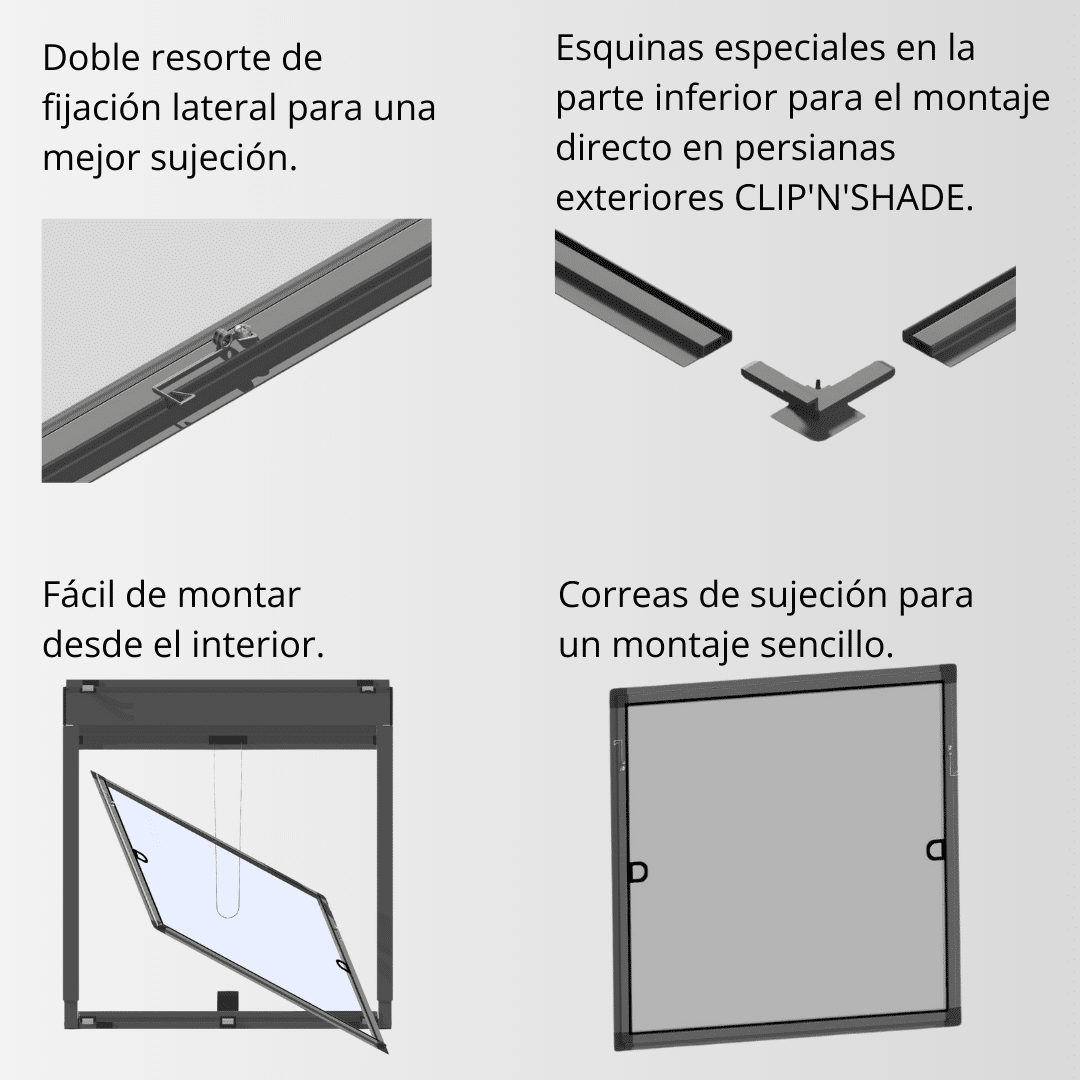 Doble resorte de fijación lateral para una mejor sujeción.

Esquinas especiales en la parte inferior para el montaje directo en persianas exteriores CLIP'N'SHADE.

Fácil de montar desde el interior.

Correas de sujeción para un montaje sencillo.