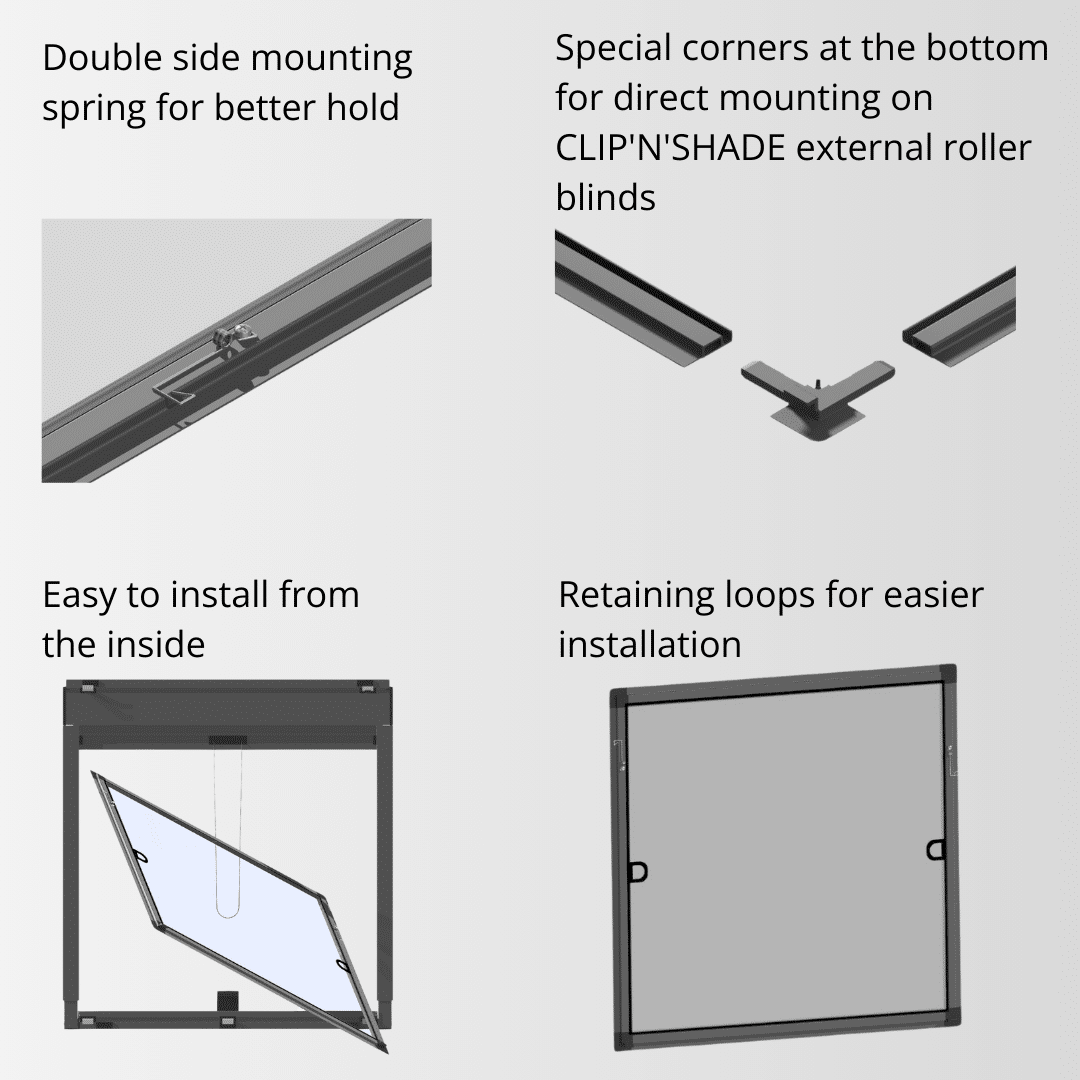 Double side mounting spring for better hold

Special corners at the bottom for direct mounting on CLIP'N'SHADE external roller blinds

Easy to install from the inside

Retaining loops for easier installation