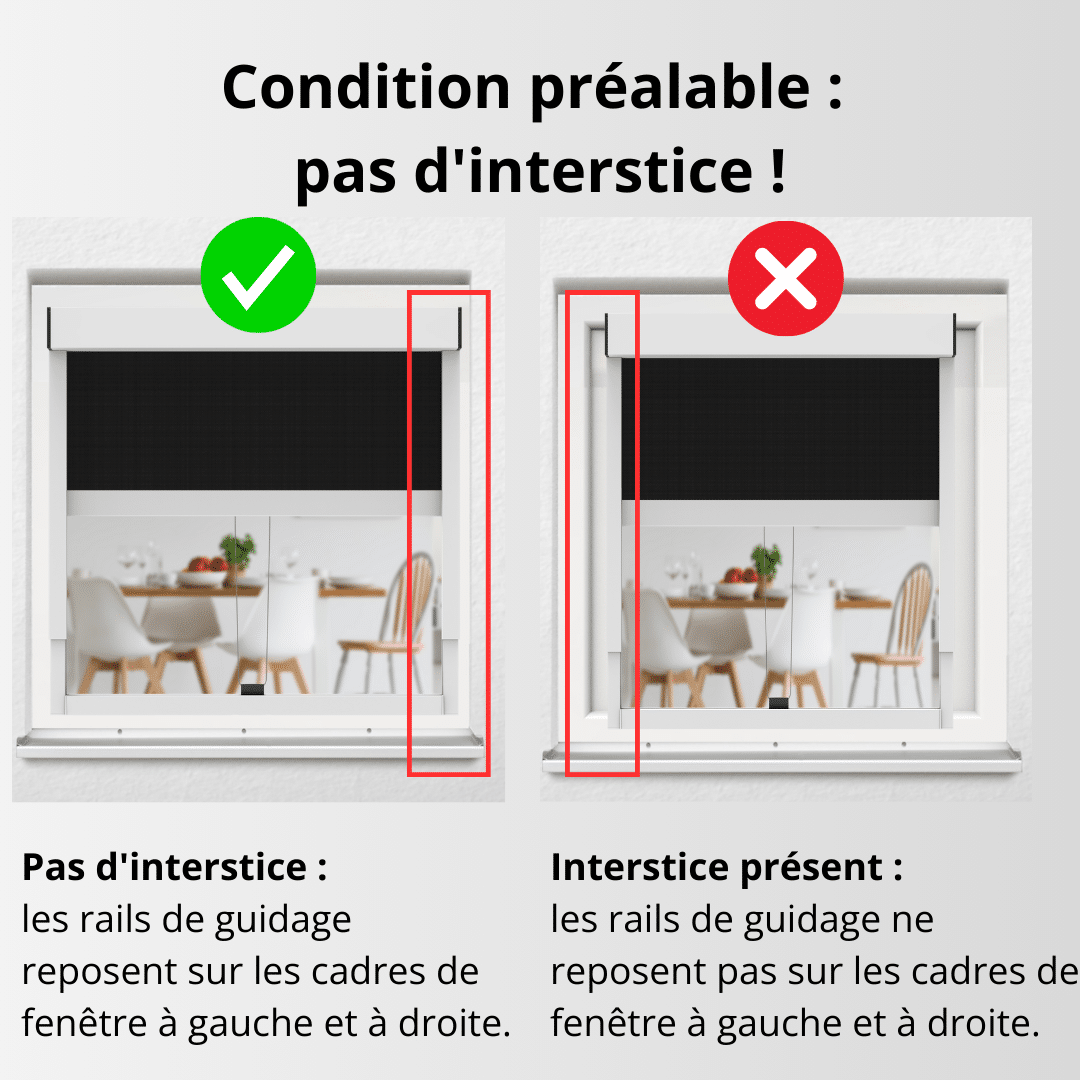 Condition préalable : pas d'interstice !

Pas d'interstice :
les rails de guidage reposent sur les cadres de fenêtre à gauche et à droite.

Interstice présent :
les rails de guidage ne reposent pas sur les cadres de fenêtre à gauche et à droite.