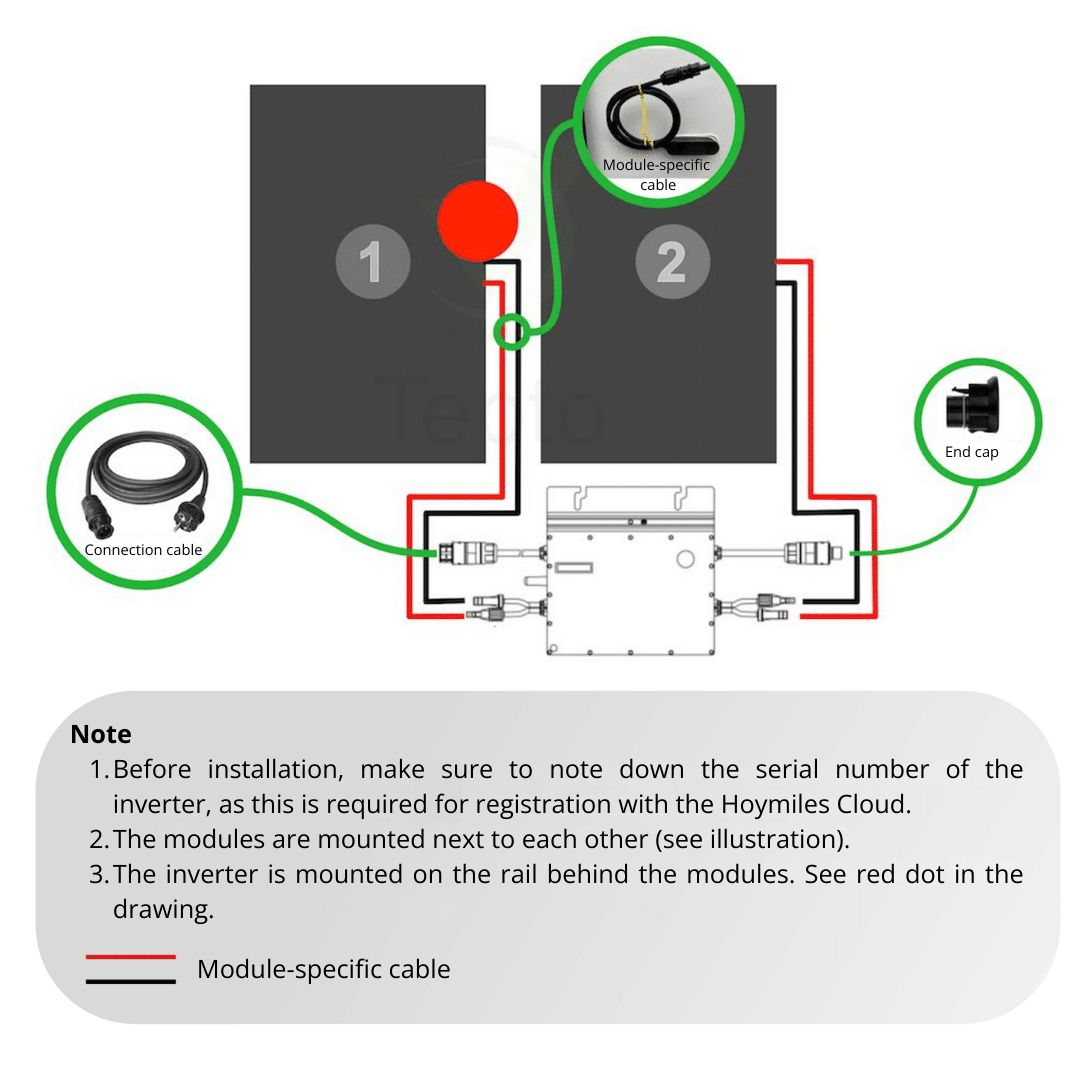 Module-specific cable

1

2

Tecto

Connection cable

End cap

Note

1. Before installation, make sure to note down the serial number of the inverter, as this is required for registration with the Hoymiles Cloud.
2. The modules are mounted next to each other (see illustration).
3. The inverter is mounted on the rail behind the modules. See red dot in the drawing.

Module-specific cable